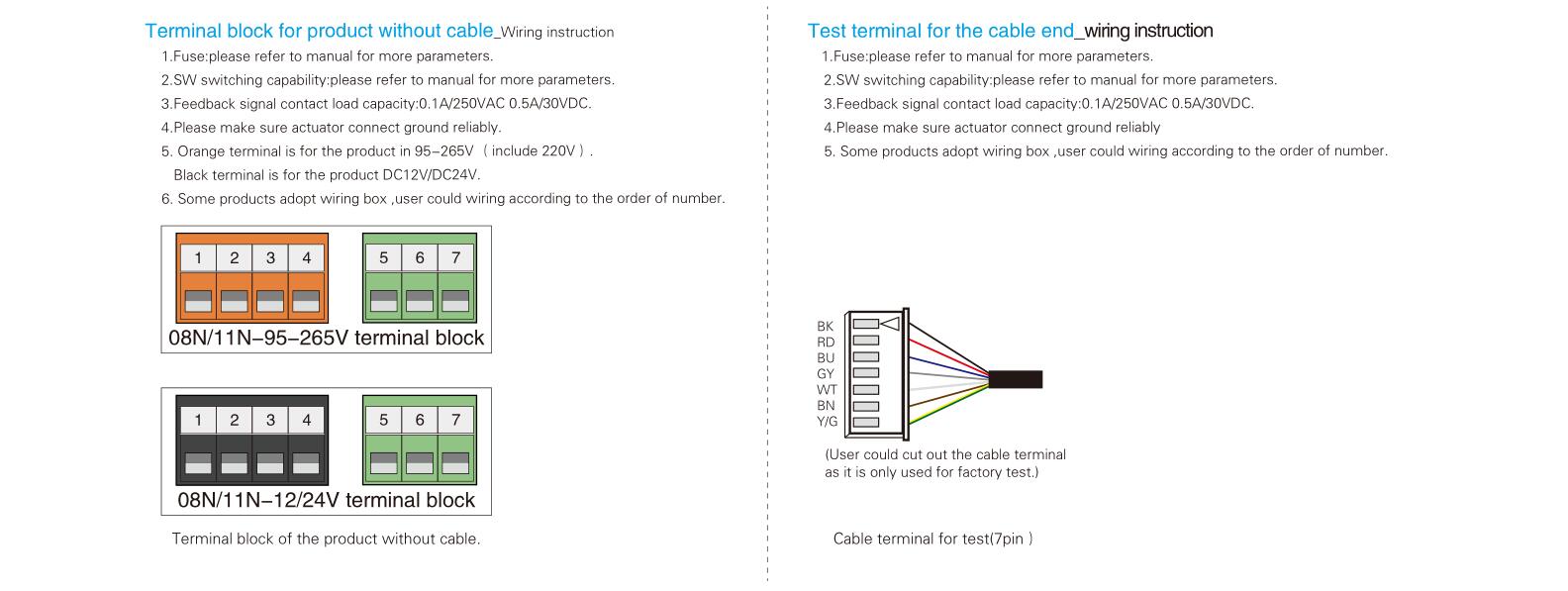 Terminal block for product without cable_Wiring instruction

1.Fuse:please refer to manual for more parameters.

2.SW switching capability:please refer to manual for more parameters.

3.Feedback signal contact load capacity:0.1A/250VAC 0.5A/30VDC.

4.Please make sure actuator connect ground reliably.

5. Orange terminal is for the product in 95–265V （include 220V）. Black terminal is for the product DC12V/DC24V.

6. Some products adopt wiring box ,user could wiring according to the order of number.

1 2 3 4 5 6 7

08N/11N–95–265V terminal block

1 2 3 4 5 6 7

08N/11N–12/24V terminal block

Terminal block of the product without cable.

Test terminal for the cable end_wiring instruction

1.Fuse:please refer to manual for more parameters.

2.SW switching capability:please refer to manual for more parameters.

3.Feedback signal contact load capacity:0.1A/250VAC 0.5A/30VDC.

4.Please make sure actuator connect ground reliably

5. Some products adopt wiring box ,user could wiring according to the order of number.

BK
RD
BU
GY
WT
BN
Y/G

(User could cut out the cable terminal as it is only used for factory test.)

Cable terminal for test(7pin )